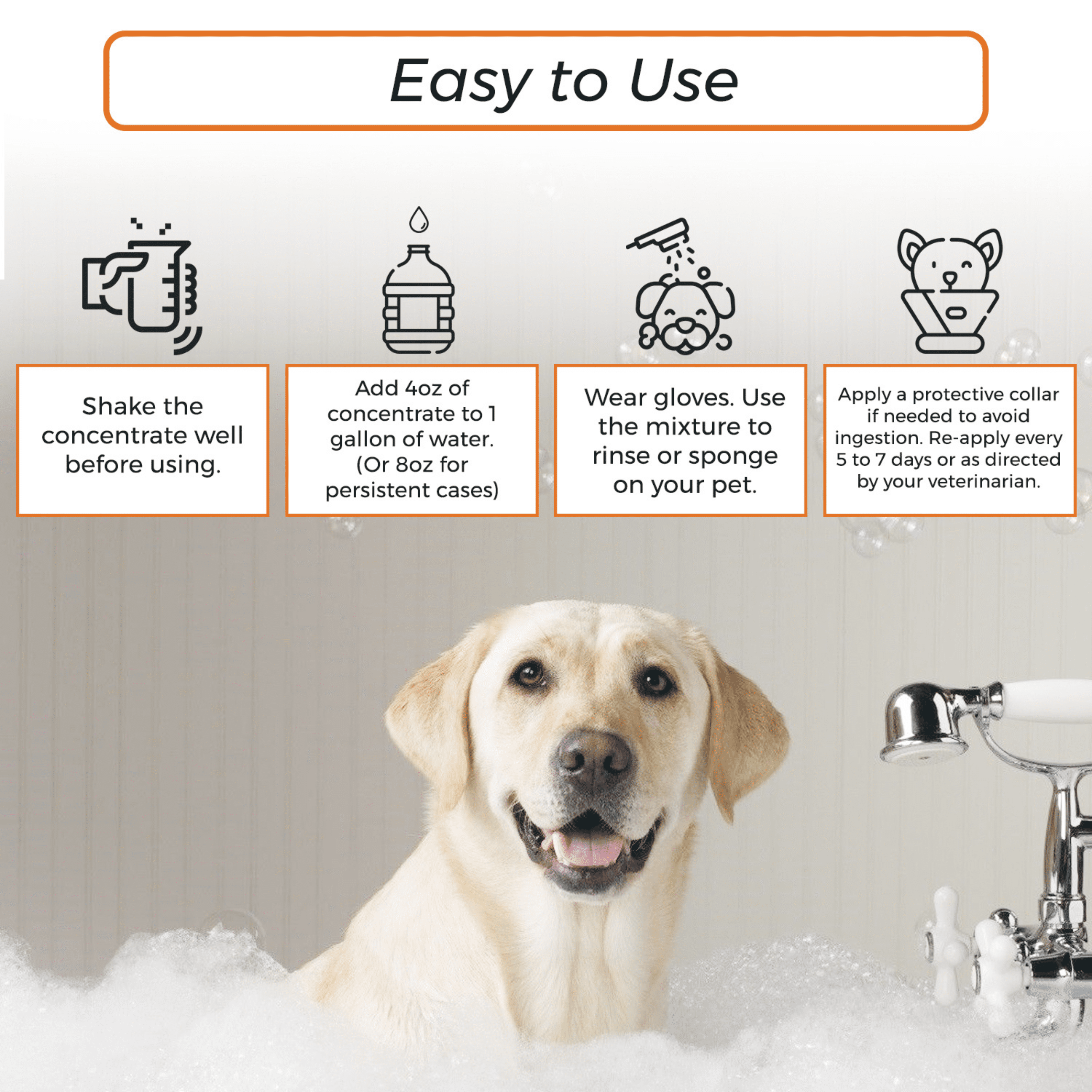 Easy to Use

Shake the concentrate well before using.

Add 4oz of concentrate to 1 gallon of water. (Or 8oz for persistent cases)

Wear gloves. Use the mixture to rinse or sponge on your pet.

Apply a protective collar if needed to avoid ingestion. Re-apply every 5 to 7 days or as directed by your veterinarian.